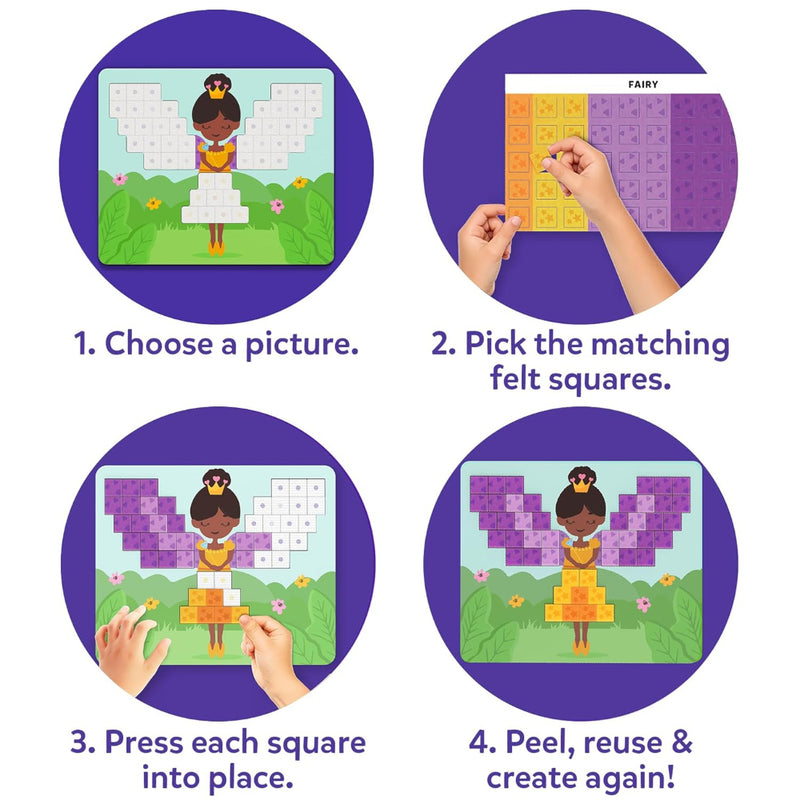 FAIRY

1. Choose a picture.

2. Pick the matching felt squares.

3. Press each square into place.

4. Peel, reuse & create again!