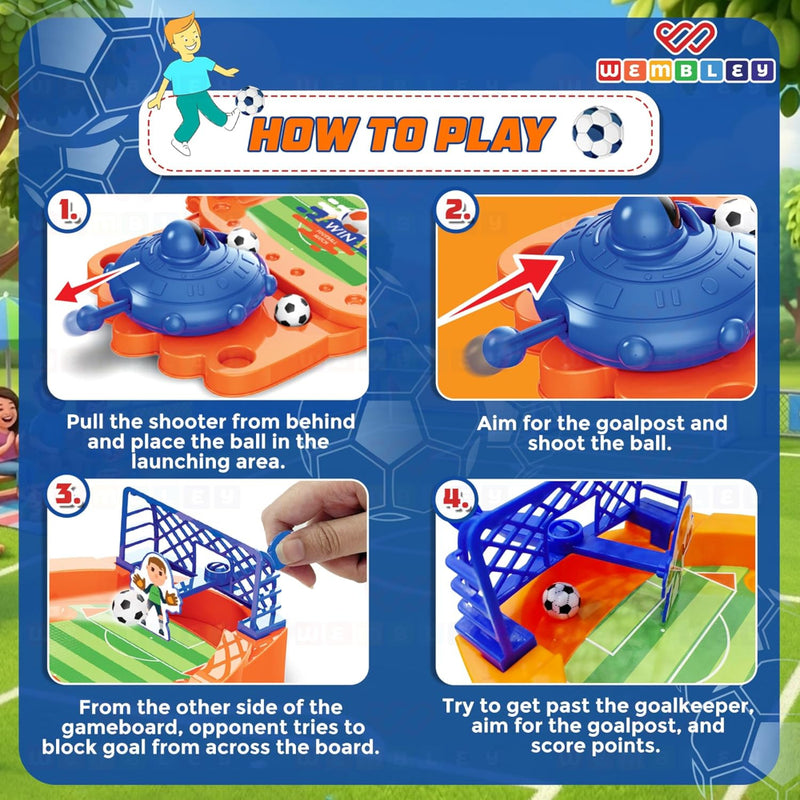 WEMBLEY

HOW TO PLAY

1.

WIN

Pull the shooter from behind and place the ball in the launching area.

2.

Aim for the goalpost and shoot the ball.

3.

From the other side of the gameboard, opponent tries to block goal from across the board.

4.

Try to get past the goalkeeper, aim for the goalpost, and score points.