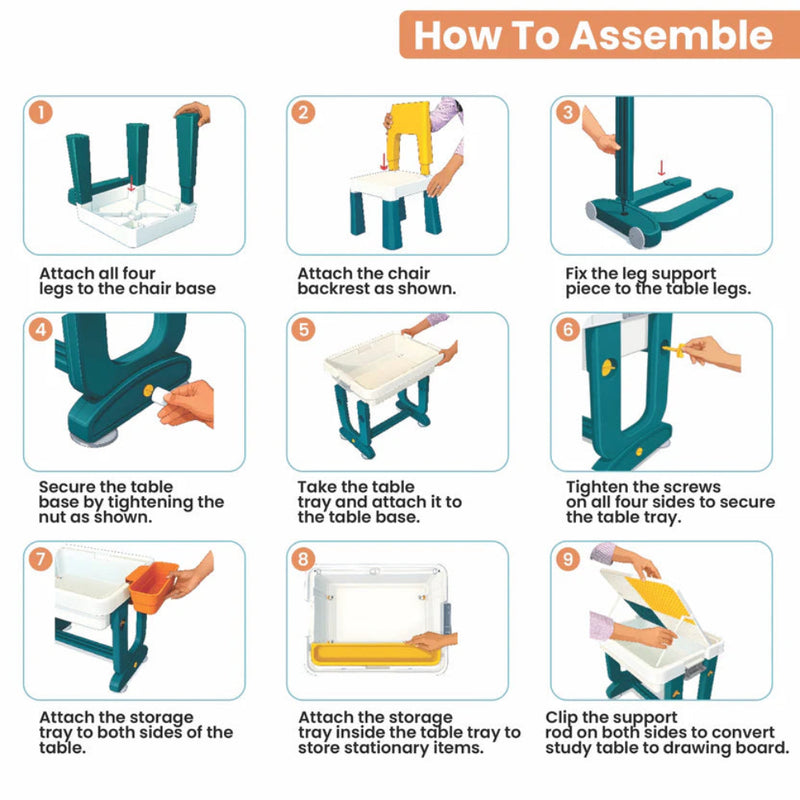 How To Assemble

1

Attach all four legs to the chair base

2

Attach the chair backrest as shown.

3

Fix the leg support piece to the table legs.

4

Secure the table base by tightening the nut as shown.

5

Take the table tray and attach it to the table base.

6

Tighten the screws on all four sides to secure the table tray.

7

Attach the storage tray to both sides of the table.

8

Attach the storage tray inside the table tray to store stationary items.

9

Clip the support rod on both sides to convert study table to drawing board.