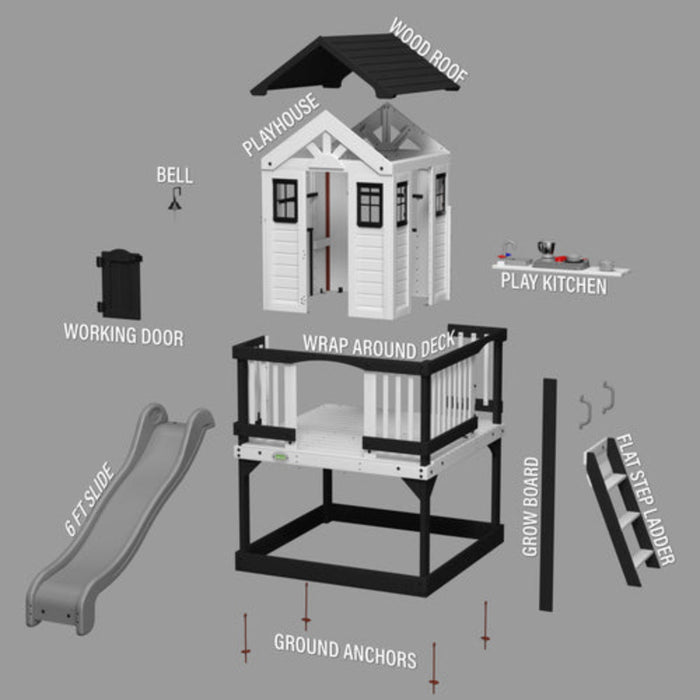 WOOD ROOF

PLAYHOUSE

BELL

PLAY KITCHEN

WORKING DOOR

WRAP AROUND DECK

6 FT SLIDE

GROW BOARD

FLAT STEP LADDER

GROUND ANCHORS