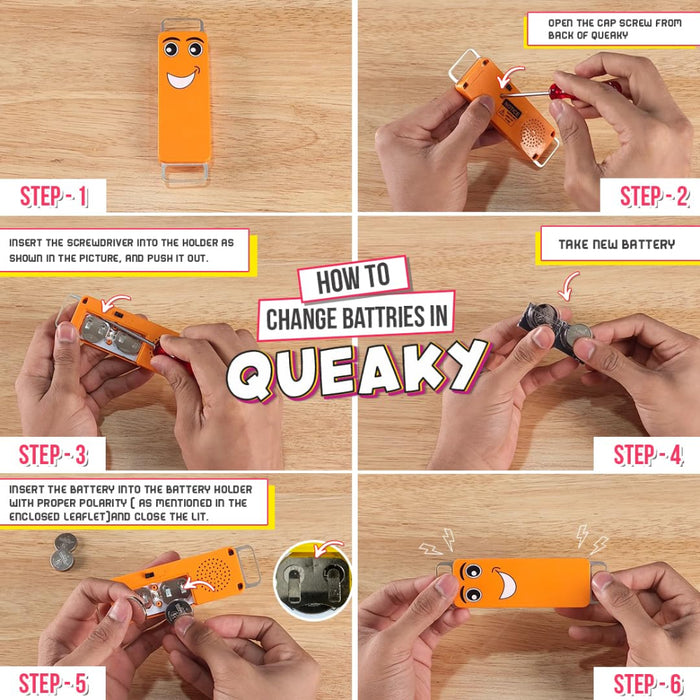 HOW TO
CHANGE BATTRIES IN
QUEAKY

STEP - 1

OPEN THE CAP SCREW FROM BACK OF QUEAKY

STEP - 2

INSERT THE SCREWDRIVER INTO THE HOLDER AS SHOWN IN THE PICTURE, AND PUSH IT OUT.

STEP - 3

TAKE NEW BATTERY

STEP - 4

INSERT THE BATTERY INTO THE BATTERY HOLDER WITH PROPER POLARITY ( AS MENTIONED IN THE ENCLOSED LEAFLET)AND CLOSE THE LIT.

STEP - 5

STEP - 6