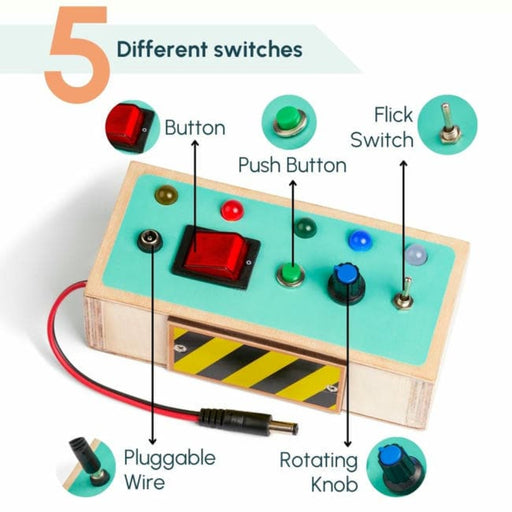 5 Different switches

Button

Push Button

Flick Switch

Pluggable Wire

Rotating Knob