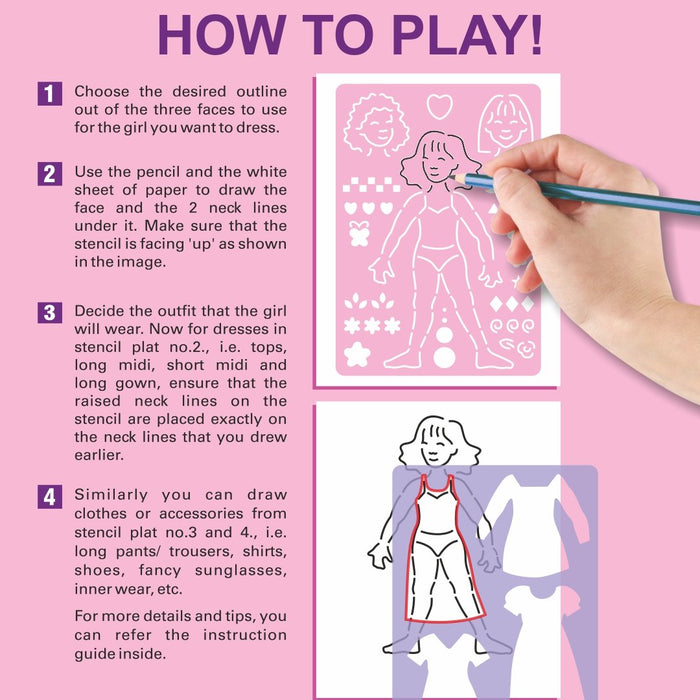 HOW TO PLAY!

1 Choose the desired outline out of the three faces to use for the girl you want to dress.

2 Use the pencil and the white sheet of paper to draw the face and the 2 neck lines under it. Make sure that the stencil is facing 'up' as shown in the image.

3 Decide the outfit that the girl will wear. Now for dresses in stencil plat no.2., i.e. tops, long midi, short midi and long gown, ensure that the raised neck lines on the stencil are placed exactly on the neck lines that you drew earlier.

4 Similarly you can draw clothes or accessories from stencil plat no.3 and 4., i.e. long pants/ trousers, shirts, shoes, fancy sunglasses, inner wear, etc.

For more details and tips, you can refer the instruction guide inside.