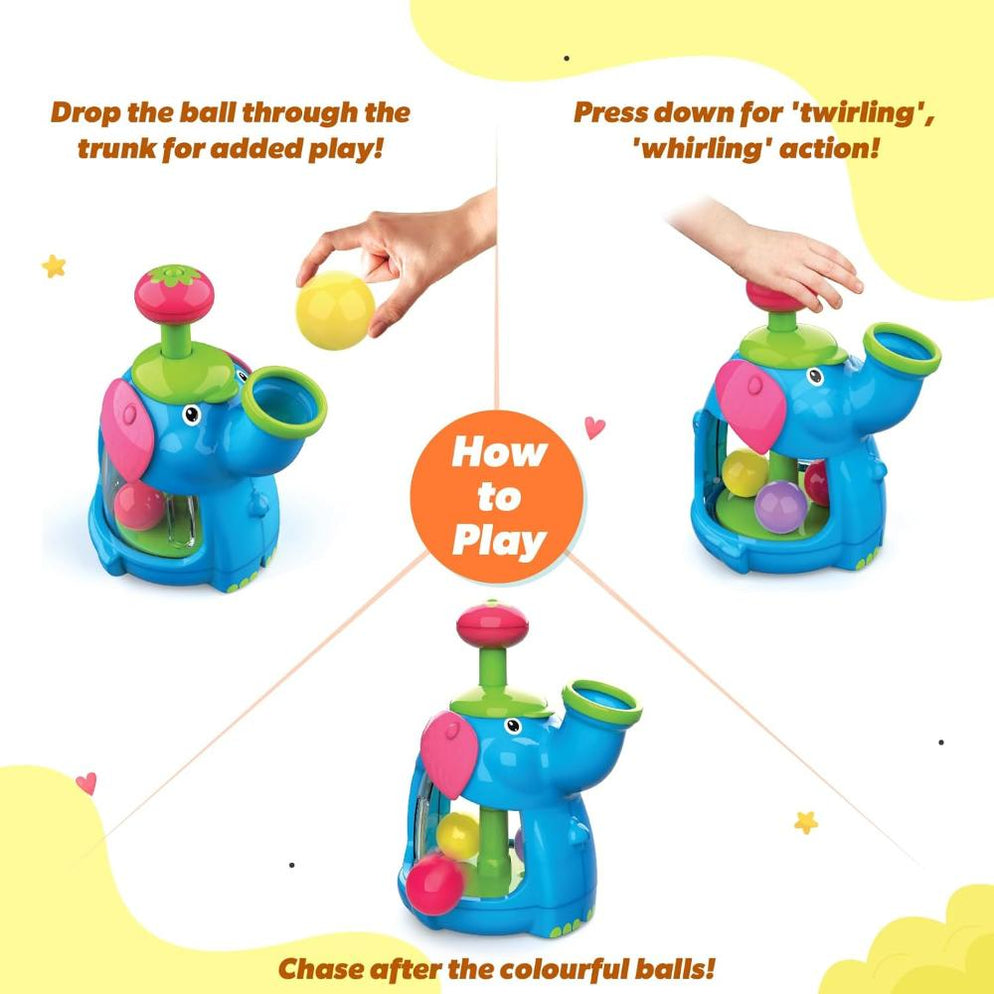 Drop the ball through the trunk for added play!

Press down for 'twirling', 'whirling' action!

How to Play

Chase after the colourful balls!