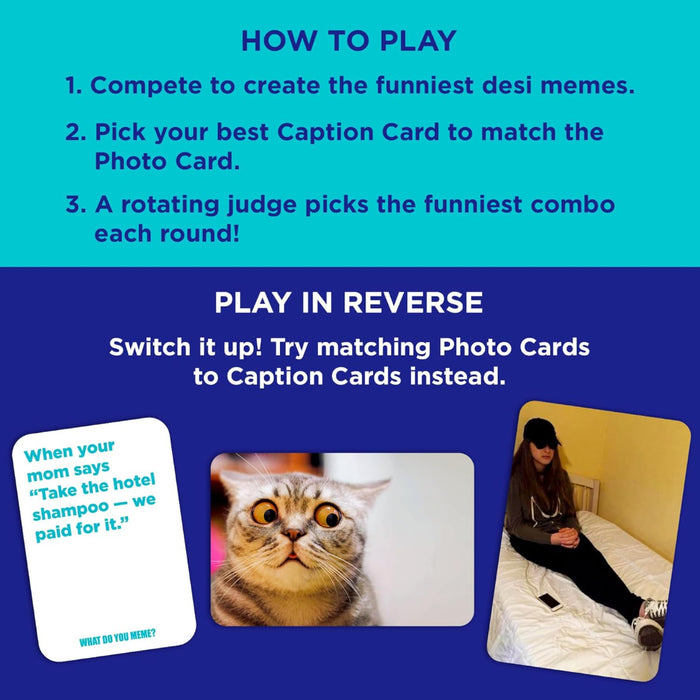 HOW TO PLAY

1. Compete to create the funniest desi memes.

2. Pick your best Caption Card to match the Photo Card.

3. A rotating judge picks the funniest combo each round!

PLAY IN REVERSE

Switch it up! Try matching Photo Cards to Caption Cards instead.

When your mom says "Take the hotel shampoo — we paid for it."

WHAT DO YOU MEME?