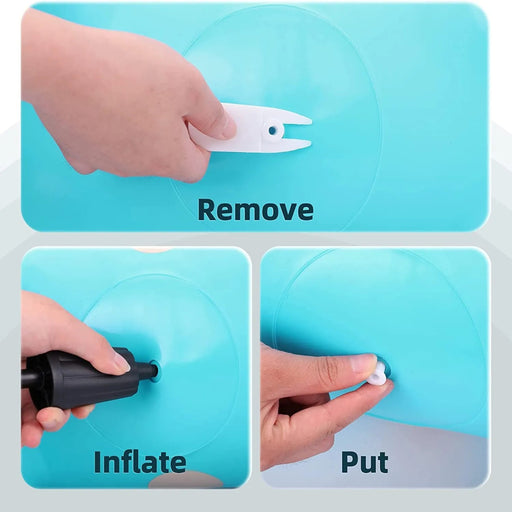 Remove

Inflate

Put