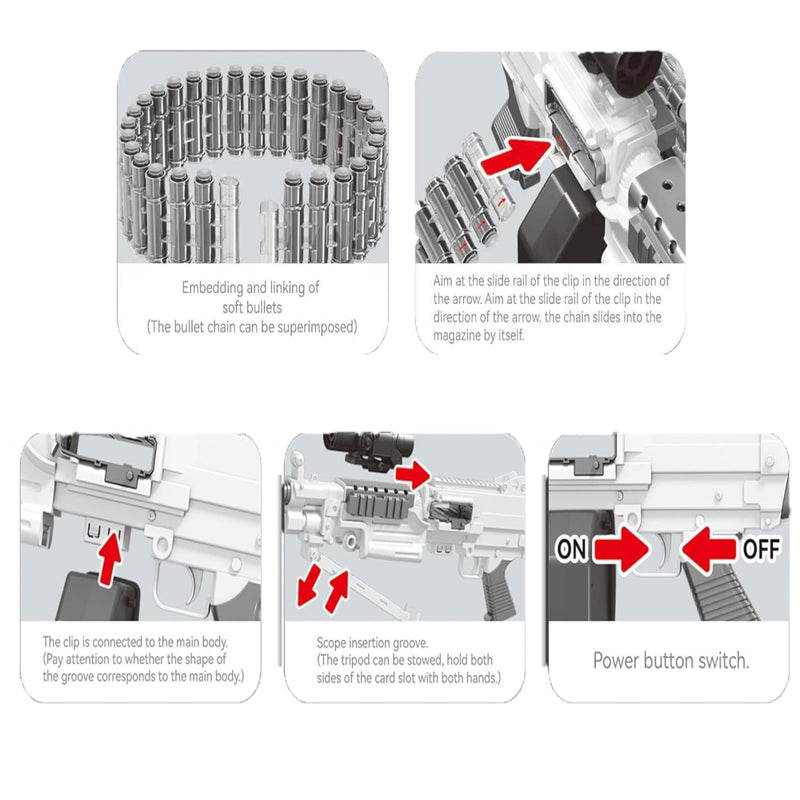 Embedding and linking of soft bullets
(The bullet chain can be superimposed)

Aim at the slide rail of the clip in the direction of the arrow. Aim at the slide rail of the clip in the direction of the arrow. the chain slides into the magazine by itself.

The clip is connected to the main body.
(Pay attention to whether the shape of the groove corresponds to the main body.)

Scope insertion groove.
(The tripod can be stowed, hold both sides of the card slot with both hands.)

ON

OFF

Power button switch.