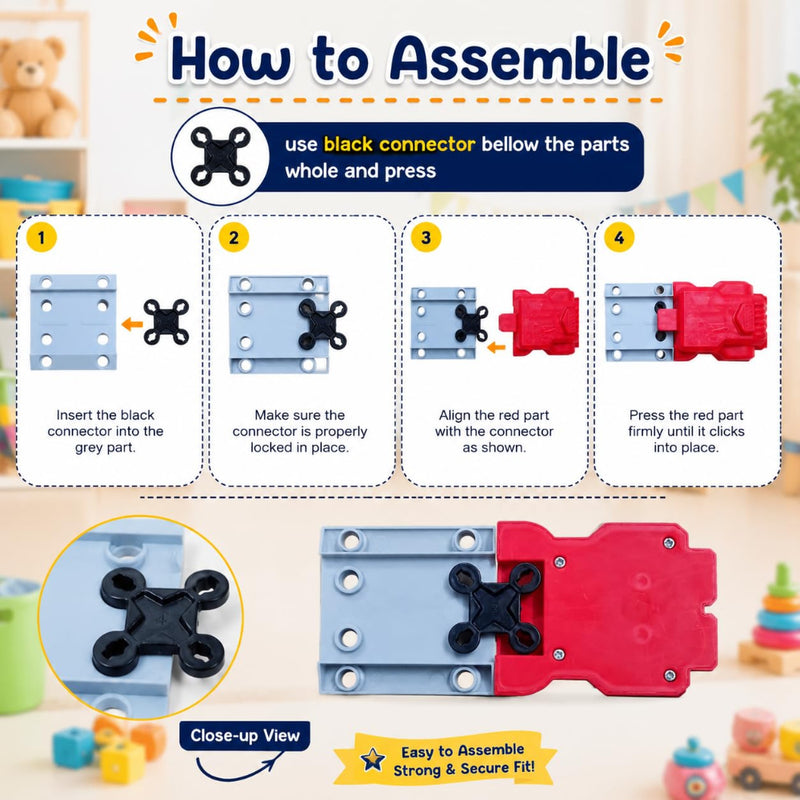 How to Assemble

use black connector bellow the parts whole and press

1
Insert the black connector into the grey part.

2
Make sure the connector is properly locked in place.

3
Align the red part with the connector as shown.

4
Press the red part firmly until it clicks into place.

Close-up View

Easy to Assemble
Strong & Secure Fit!