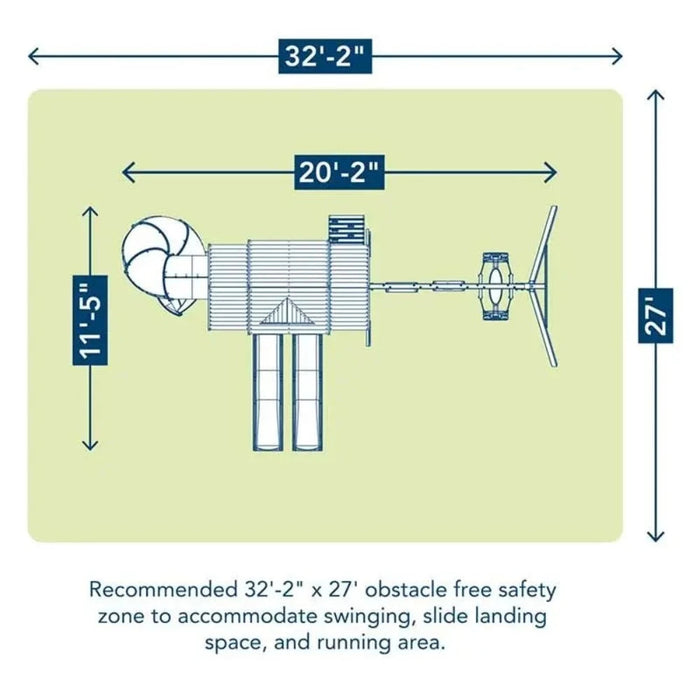 32'-2"

20'-2"

11'-5"

27'

Recommended 32'-2" x 27' obstacle free safety zone to accommodate swinging, slide landing space, and running area.