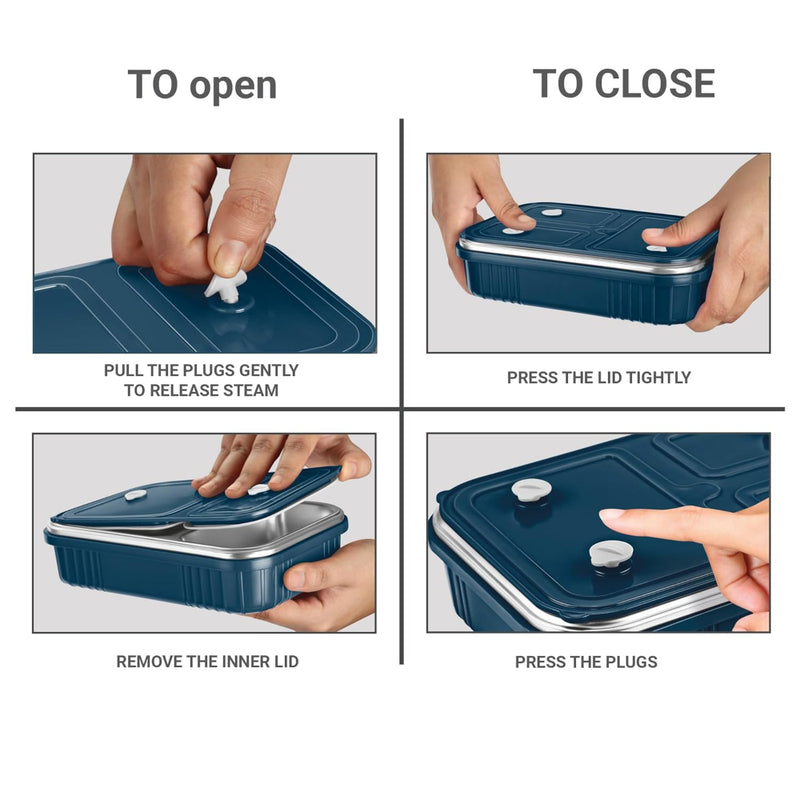 TO open

PULL THE PLUGS GENTLY TO RELEASE STEAM

REMOVE THE INNER LID

TO CLOSE

PRESS THE LID TIGHTLY

PRESS THE PLUGS