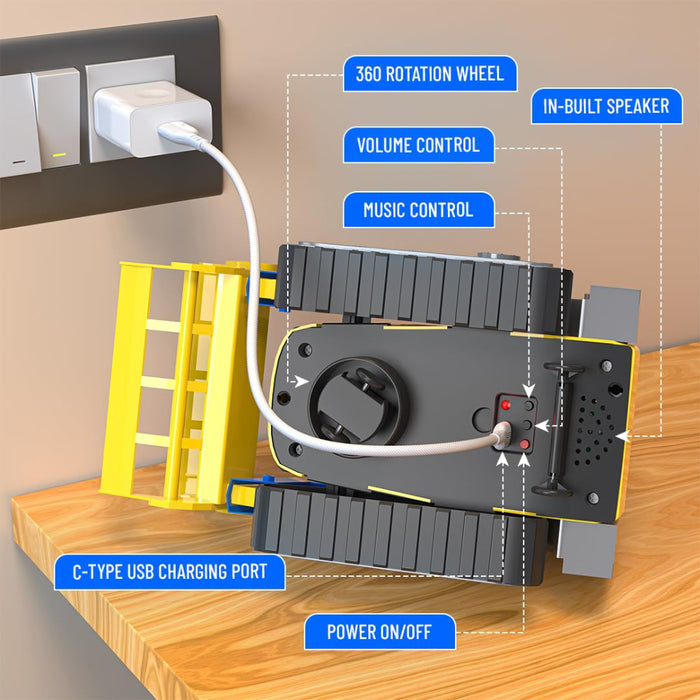 360 ROTATION WHEEL

IN-BUILT SPEAKER

VOLUME CONTROL

MUSIC CONTROL

C-TYPE USB CHARGING PORT

POWER ON/OFF