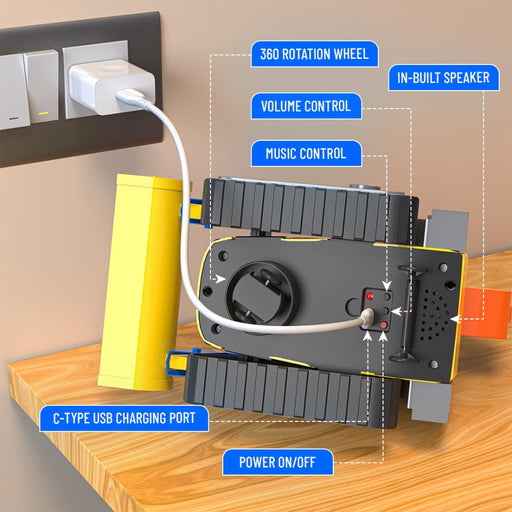 360 ROTATION WHEEL

IN-BUILT SPEAKER

VOLUME CONTROL

MUSIC CONTROL

C-TYPE USB CHARGING PORT

POWER ON/OFF