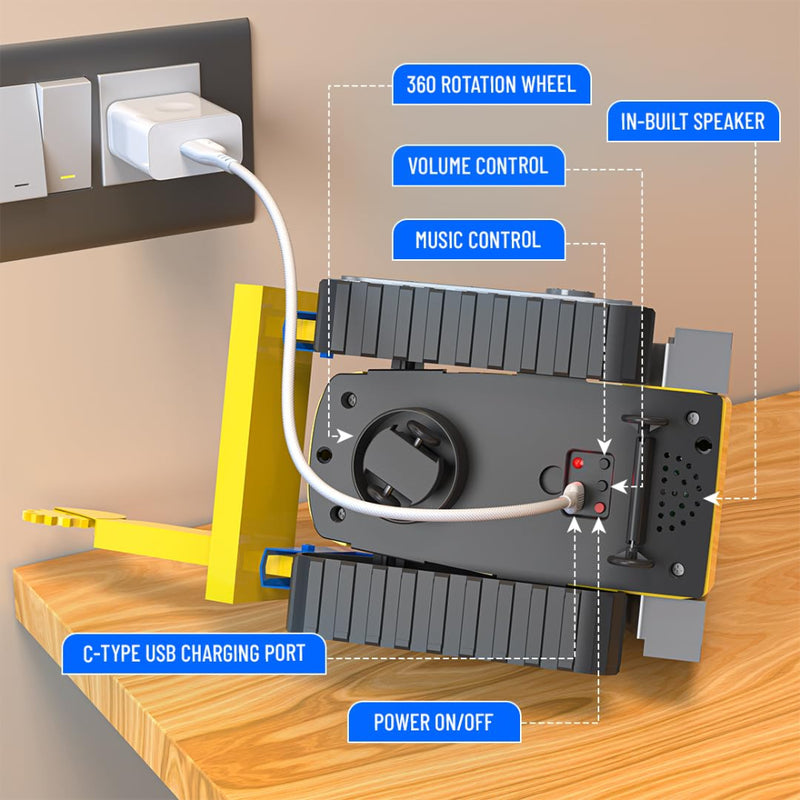 360 ROTATION WHEEL

IN-BUILT SPEAKER

VOLUME CONTROL

MUSIC CONTROL

C-TYPE USB CHARGING PORT

POWER ON/OFF