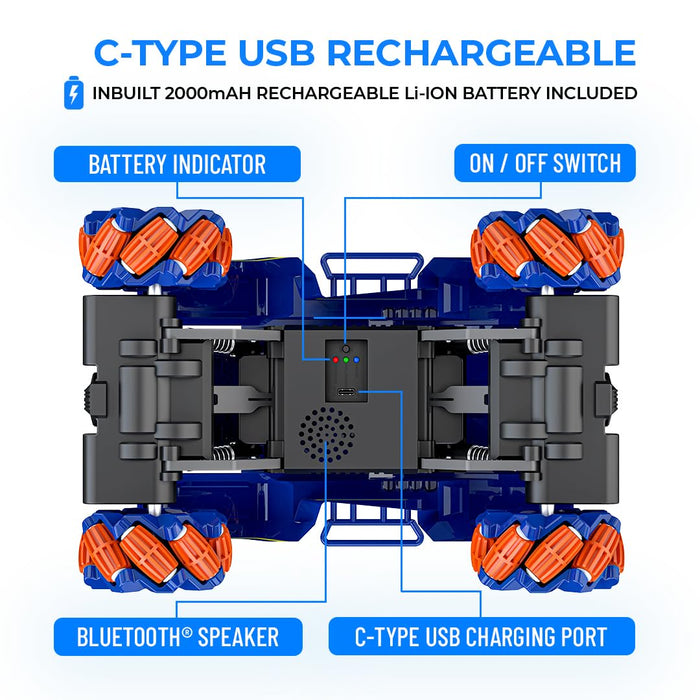 C-TYPE USB RECHARGEABLE

INBUILT 2000mAH RECHARGEABLE Li-ION BATTERY INCLUDED

BATTERY INDICATOR

ON / OFF SWITCH

BLUETOOTH® SPEAKER

C-TYPE USB CHARGING PORT