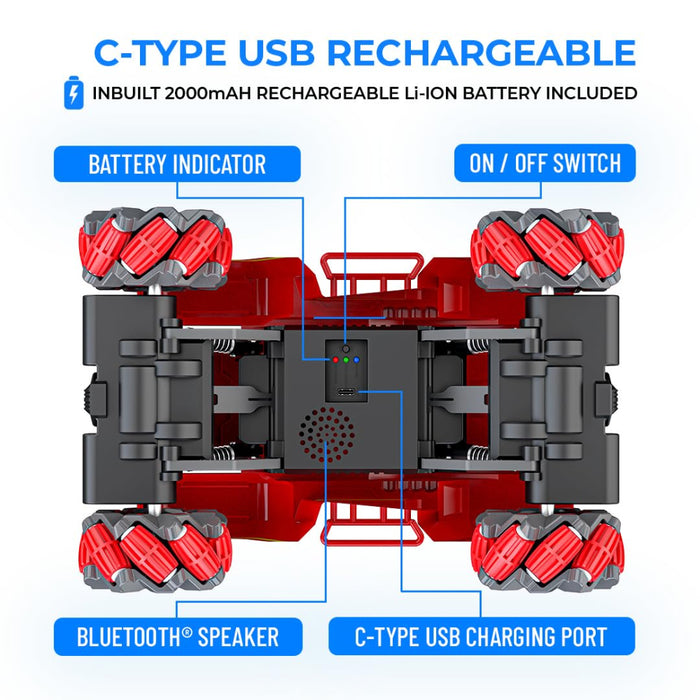 C-TYPE USB RECHARGEABLE

INBUILT 2000mAH RECHARGEABLE Li-ION BATTERY INCLUDED

BATTERY INDICATOR

ON / OFF SWITCH

BLUETOOTH® SPEAKER

C-TYPE USB CHARGING PORT