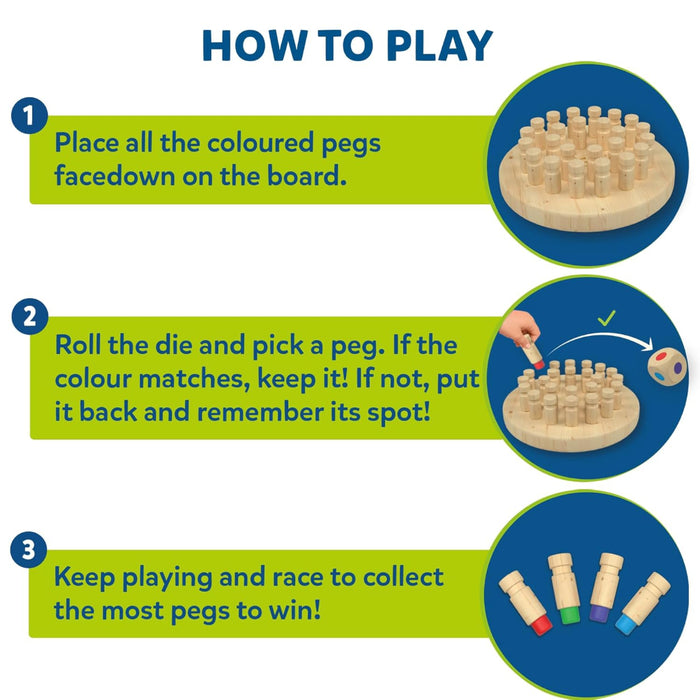 HOW TO PLAY

1

Place all the coloured pegs facedown on the board.

2

Roll the die and pick a peg. If the colour matches, keep it! If not, put it back and remember its spot!

3

Keep playing and race to collect the most pegs to win!