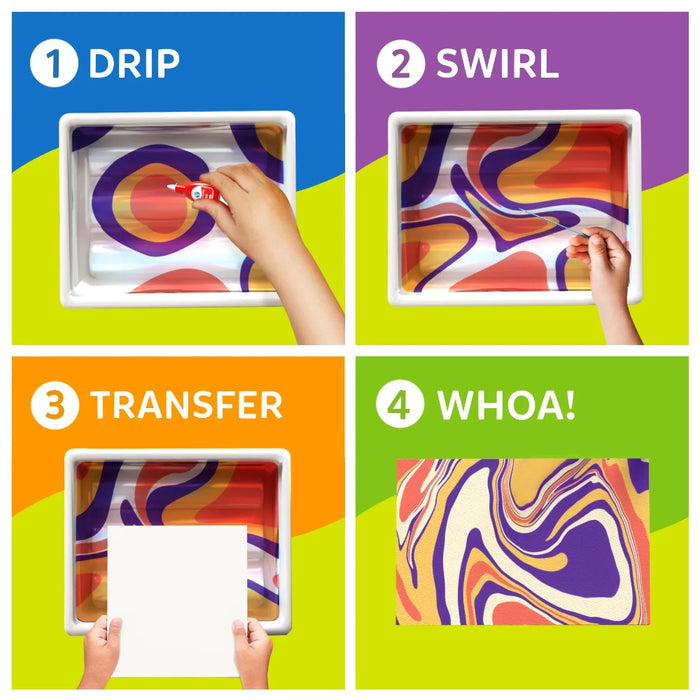 1 DRIP

2 SWIRL

3 TRANSFER

4 WHOA!