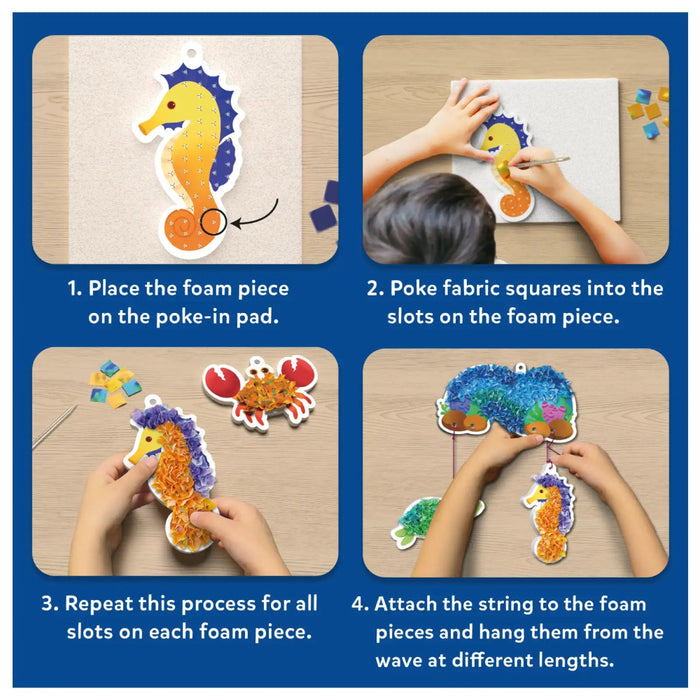 1. Place the foam piece on the poke-in pad.

2. Poke fabric squares into the slots on the foam piece.

3. Repeat this process for all slots on each foam piece.

4. Attach the string to the foam pieces and hang them from the wave at different lengths.