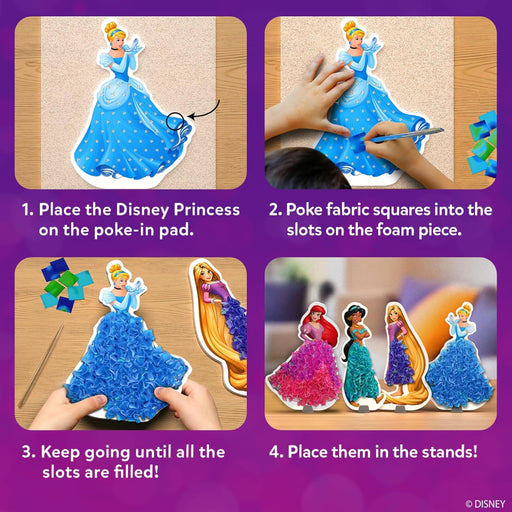 1. Place the Disney Princess on the poke-in pad.

2. Poke fabric squares into the slots on the foam piece.

3. Keep going until all the slots are filled!

4. Place them in the stands!

© DISNEY