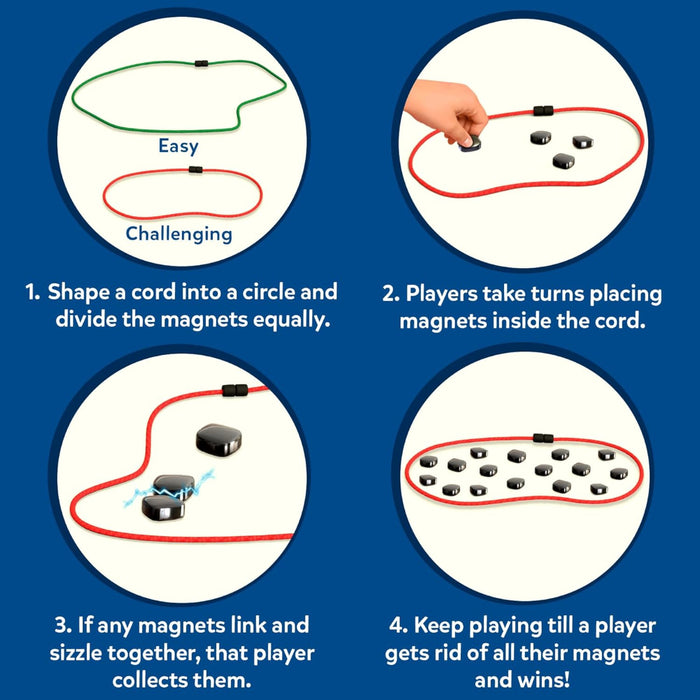 Easy

Challenging

1. Shape a cord into a circle and divide the magnets equally.

2. Players take turns placing magnets inside the cord.

3. If any magnets link and sizzle together, that player collects them.

4. Keep playing till a player gets rid of all their magnets and wins!