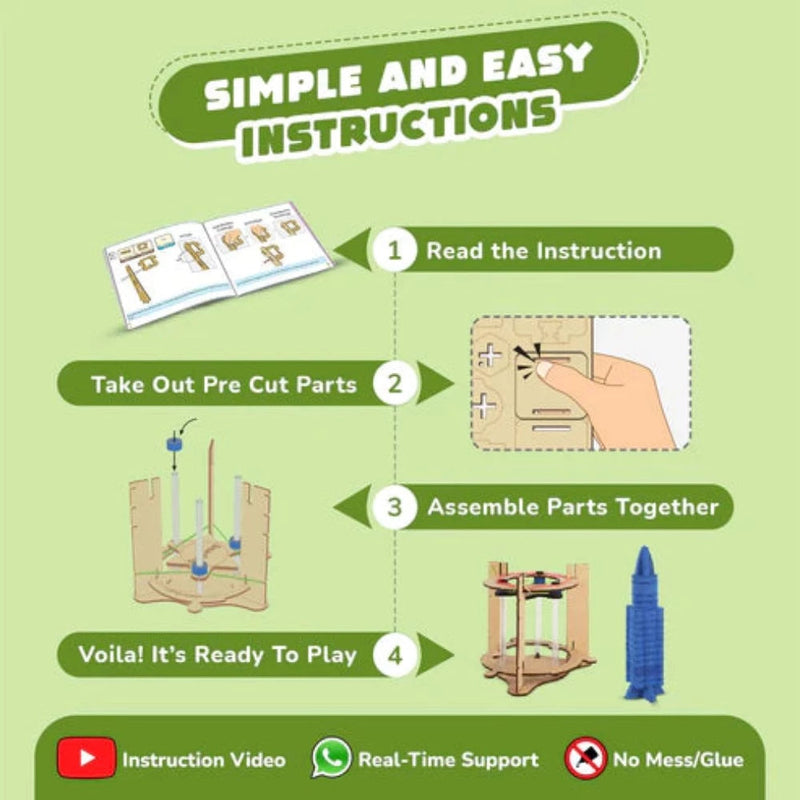 SIMPLE AND EASY INSTRUCTIONS

1 Read the Instruction

Take Out Pre Cut Parts 2

3 Assemble Parts Together

Voila! It's Ready To Play 4

Instruction Video

Real-Time Support

No Mess/Glue