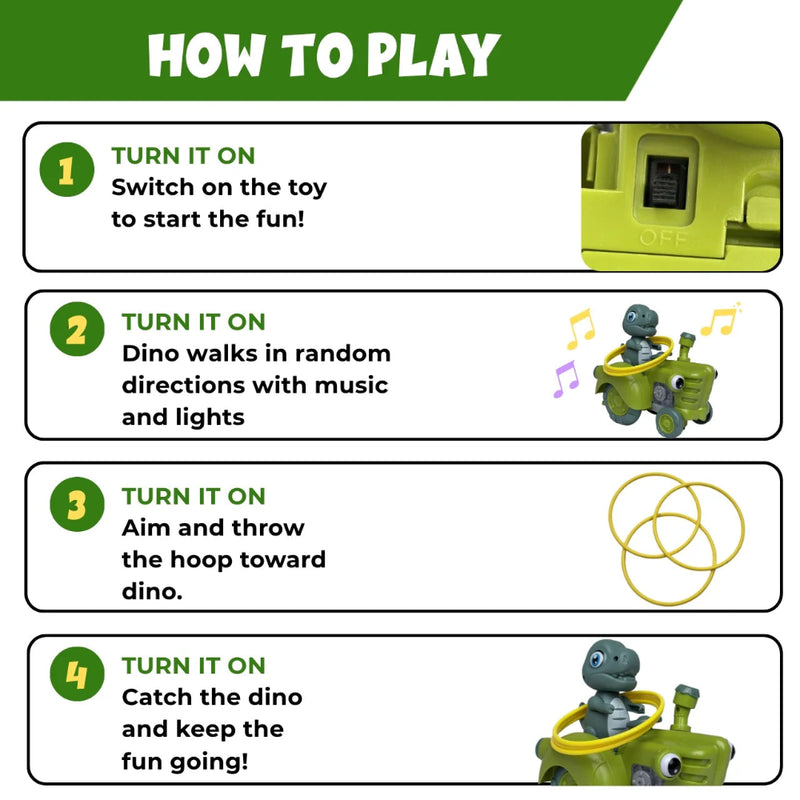 HOW TO PLAY

1 TURN IT ON
Switch on the toy to start the fun!

OFF

2 TURN IT ON
Dino walks in random directions with music and lights

3 TURN IT ON
Aim and throw the hoop toward dino.

4 TURN IT ON
Catch the dino and keep the fun going!