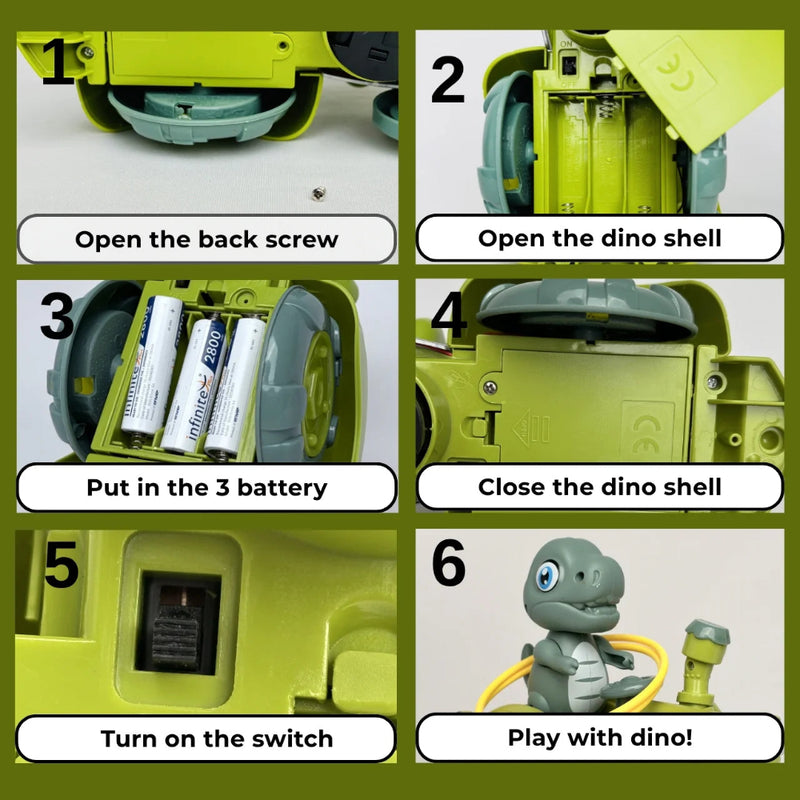 1

Open the back screw

2

ON

CE

Open the dino shell

3

infinite 2800

infinite 2800

Put in the 3 battery

4

CE

Close the dino shell

5

Turn on the switch

6

Play with dino!