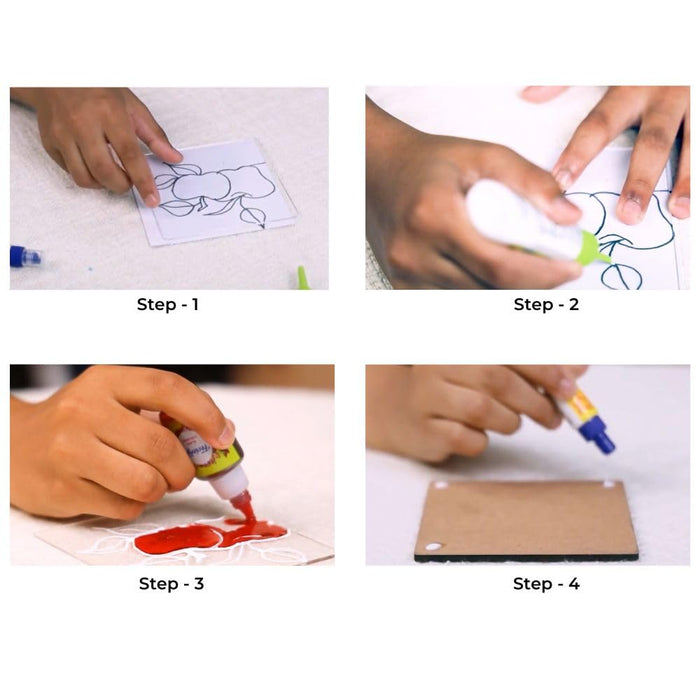 Step - 1

Step - 2

Step - 3

Step - 4